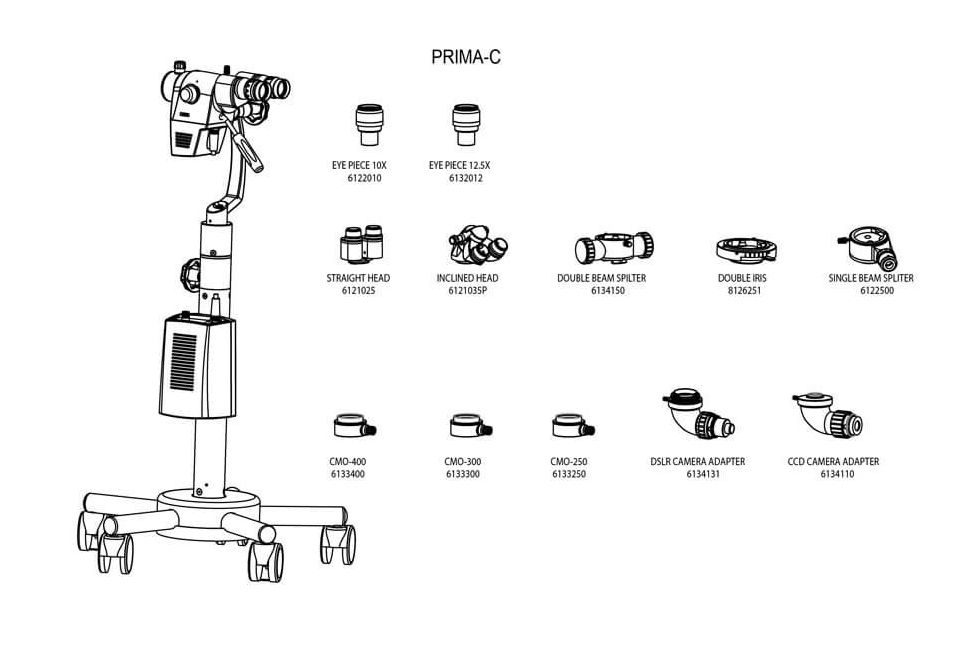 PRIMA-C

EYE PIECE 10X
6122010

EYE PIECE 12.5X
6132012

STRAIGHT HEAD
6121025

INCLINED HEAD
6121035P

DOUBLE BEAM SPILTER
6134150

DOUBLE IRIS
8126251

SINGLE BEAM SPLITER
6122500

CMO-400
6133400

CMO-300
6133300

CMO-250
6133250

DSLR CAMERA ADAPTER
6134131

CCD CAMERA ADAPTER
6134110